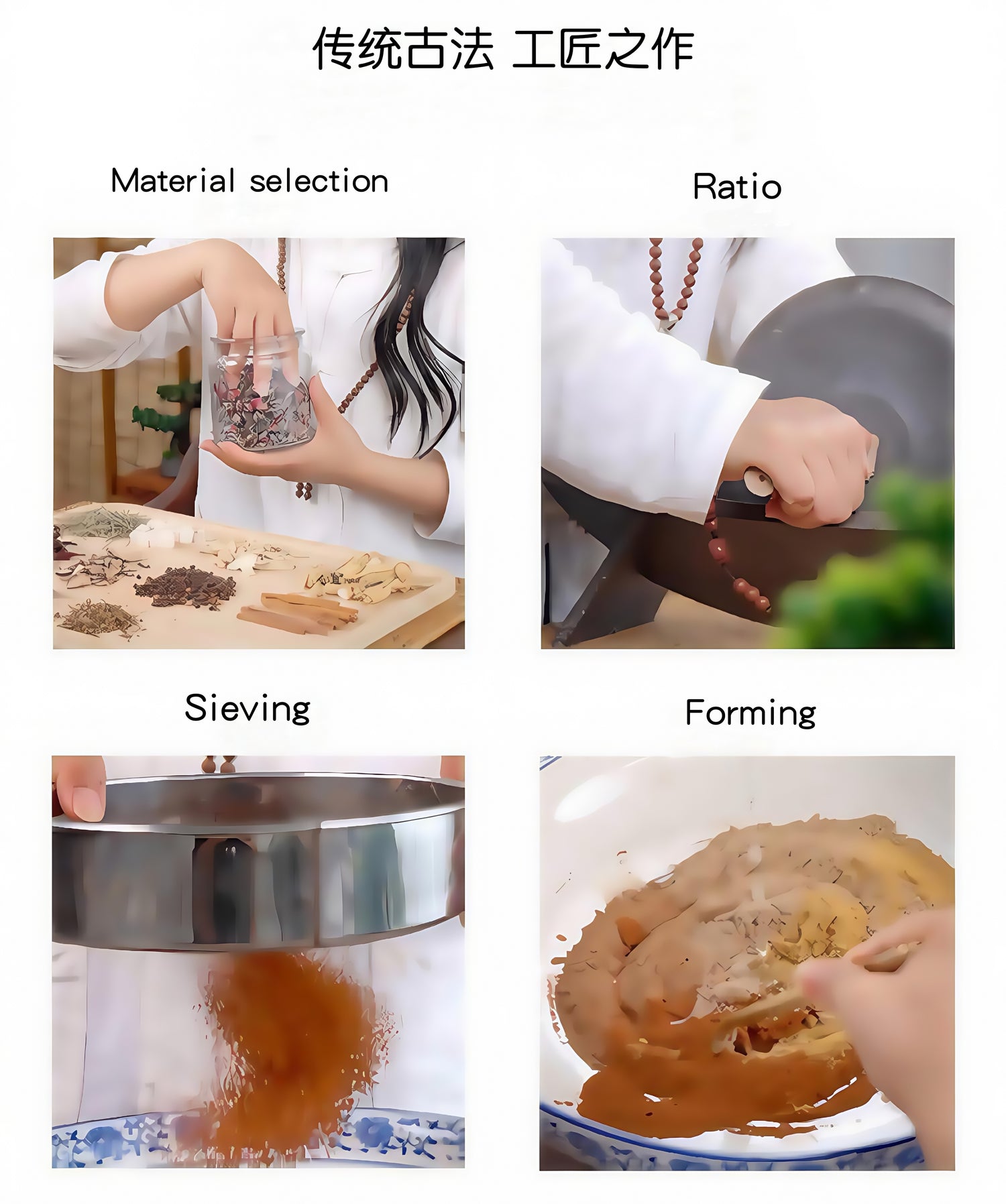 传统古法 工匠之作

Material selection

Ratio

Sieving

Forming